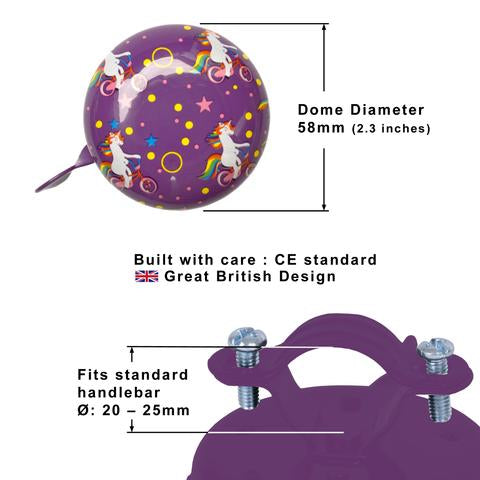 Dome Diameter
58mm (2.3 inches)

Built with care : CE standard
Great British Design

Fits standard handlebar
Ø: 20 – 25mm