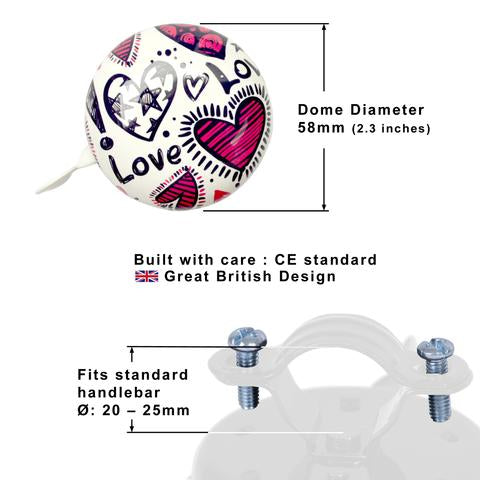 Love
Love

Dome Diameter
58mm (2.3 inches)

Built with care : CE standard
Great British Design

Fits standard handlebar
Ø: 20 – 25mm